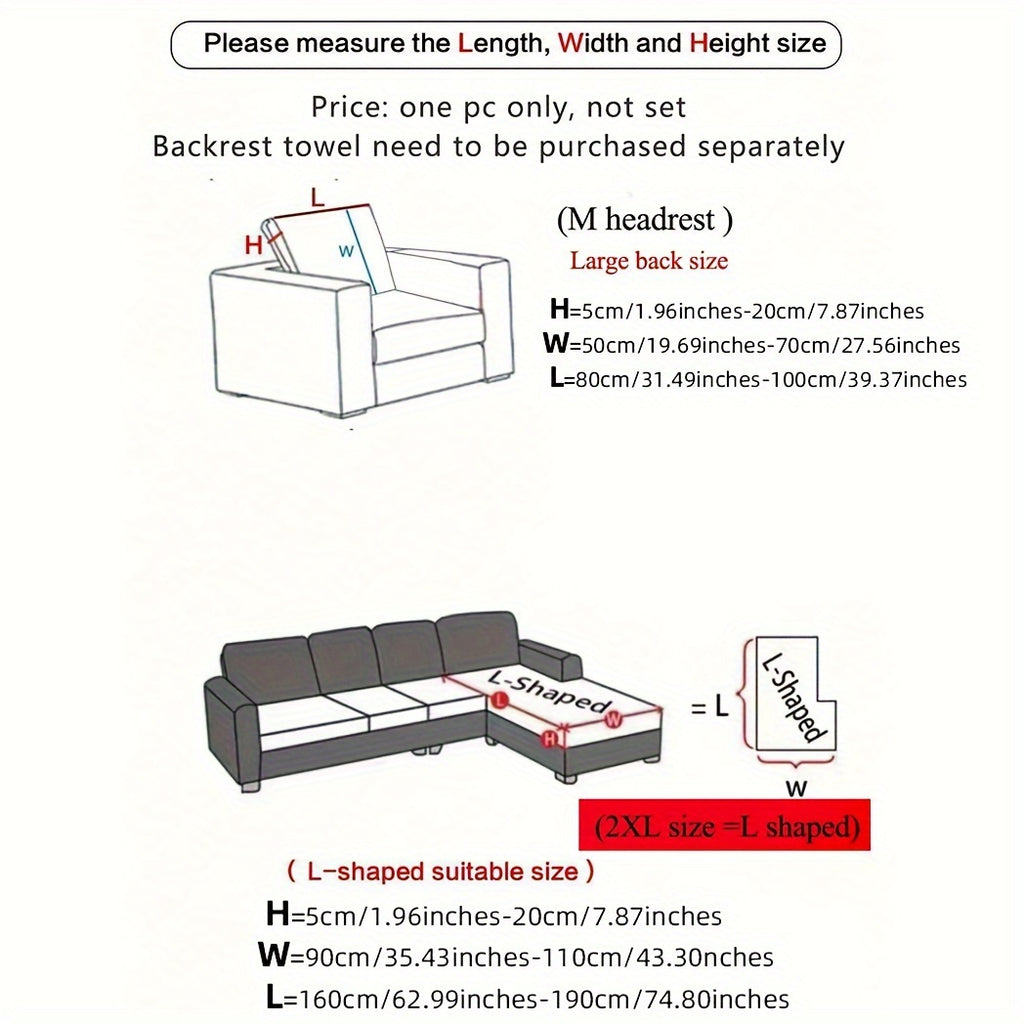 Please measure the Length, Width and Height size

Price: one pc only, not set
Backrest towel need to be purchased separately

L
H
W

(M headrest )
Large back size

H=5cm/1.96inches-20cm/7.87inches
W=50cm/19.69inches-70cm/27.56inches
L=80cm/31.49inches-100cm/39.37inches

L-Shaped
L
W
H

= L
L-Shaped
W

(2XL size =L shaped)

( L-shaped suitable size )

H=5cm/1.96inches-20cm/7.87inches
W=90cm/35.43inches-110cm/43.30nches
L=160cm/62.99inches-190cm/74.80inches