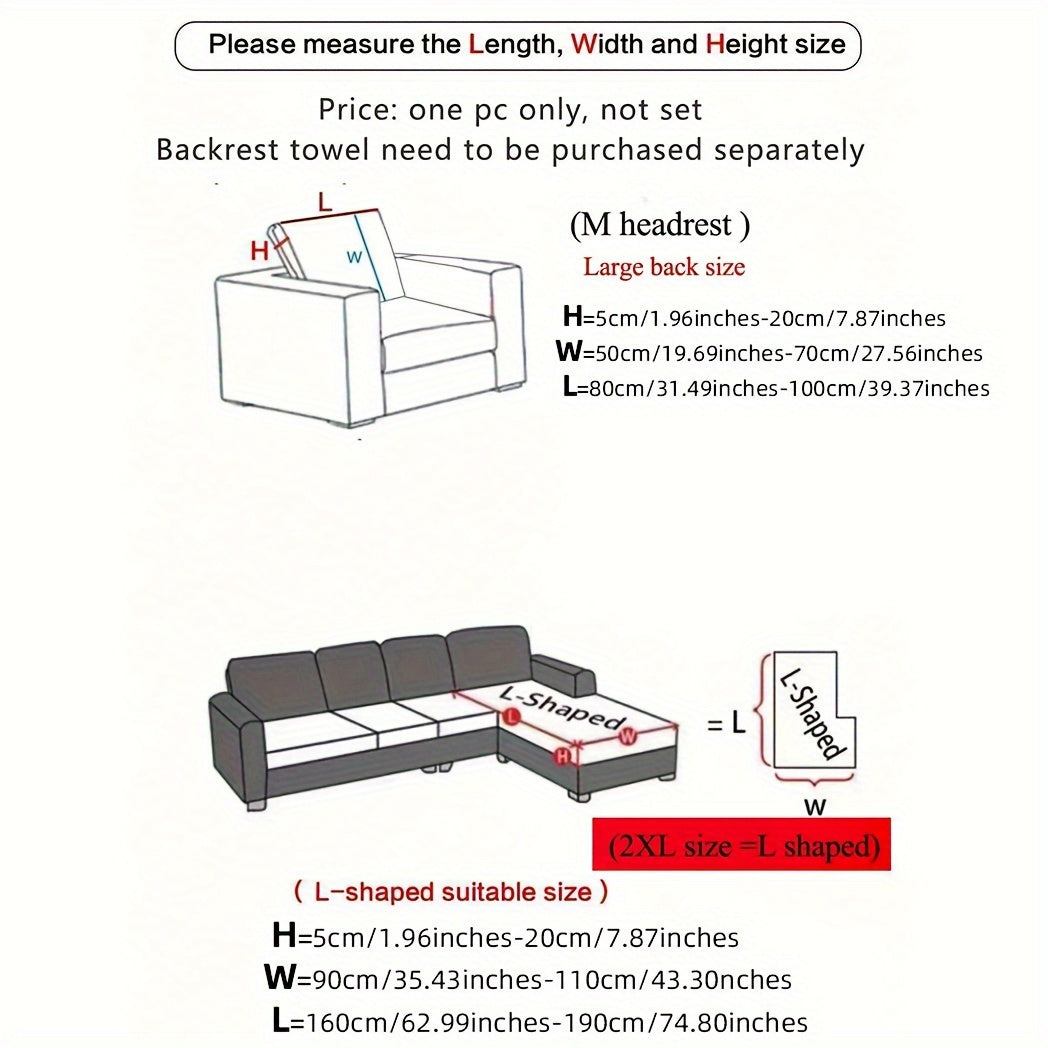 Please measure the Length, Width and Height size

Price: one pc only, not set
Backrest towel need to be purchased separately

L
H
W

(M headrest )
Large back size
H=5cm/1.96inches-20cm/7.87inches
W=50cm/19.69inches-70cm/27.56inches
L=80cm/31.49inches-100cm/39.37inches

L-Shaped
L
W
H
= L
L-Shaped
W

(2XL size =L shaped)

( L-shaped suitable size )
H=5cm/1.96inches-20cm/7.87inches
W=90cm/35.43inches-110cm/43.30nches
L=160cm/62.99inches-190cm/74.80inches